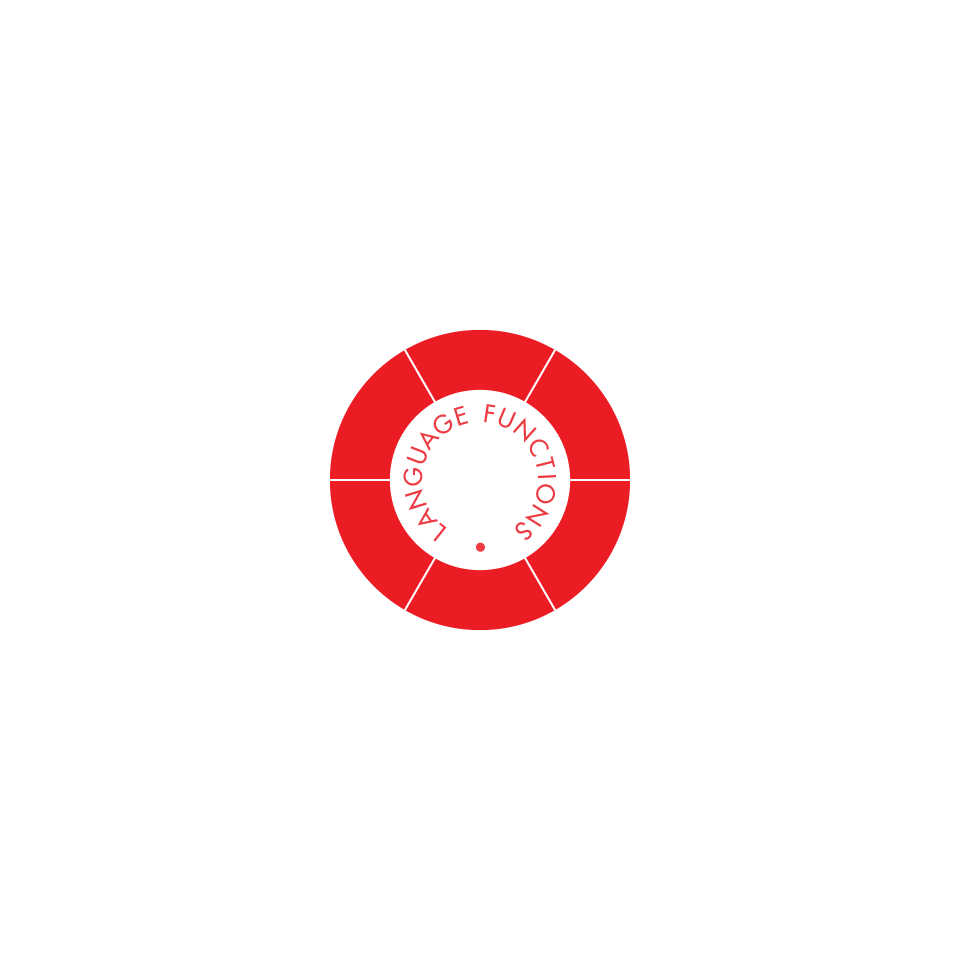 LANGUAGE FUNCTIONS