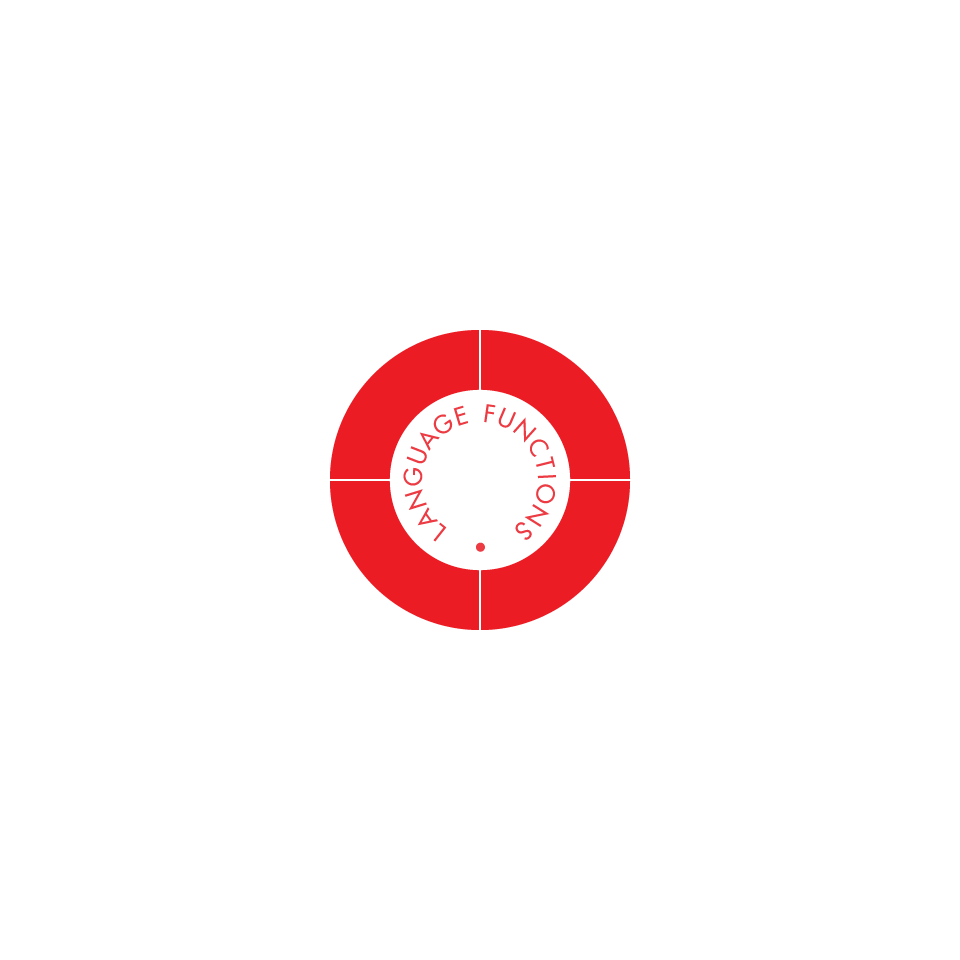 LANGUAGE FUNCTIONS